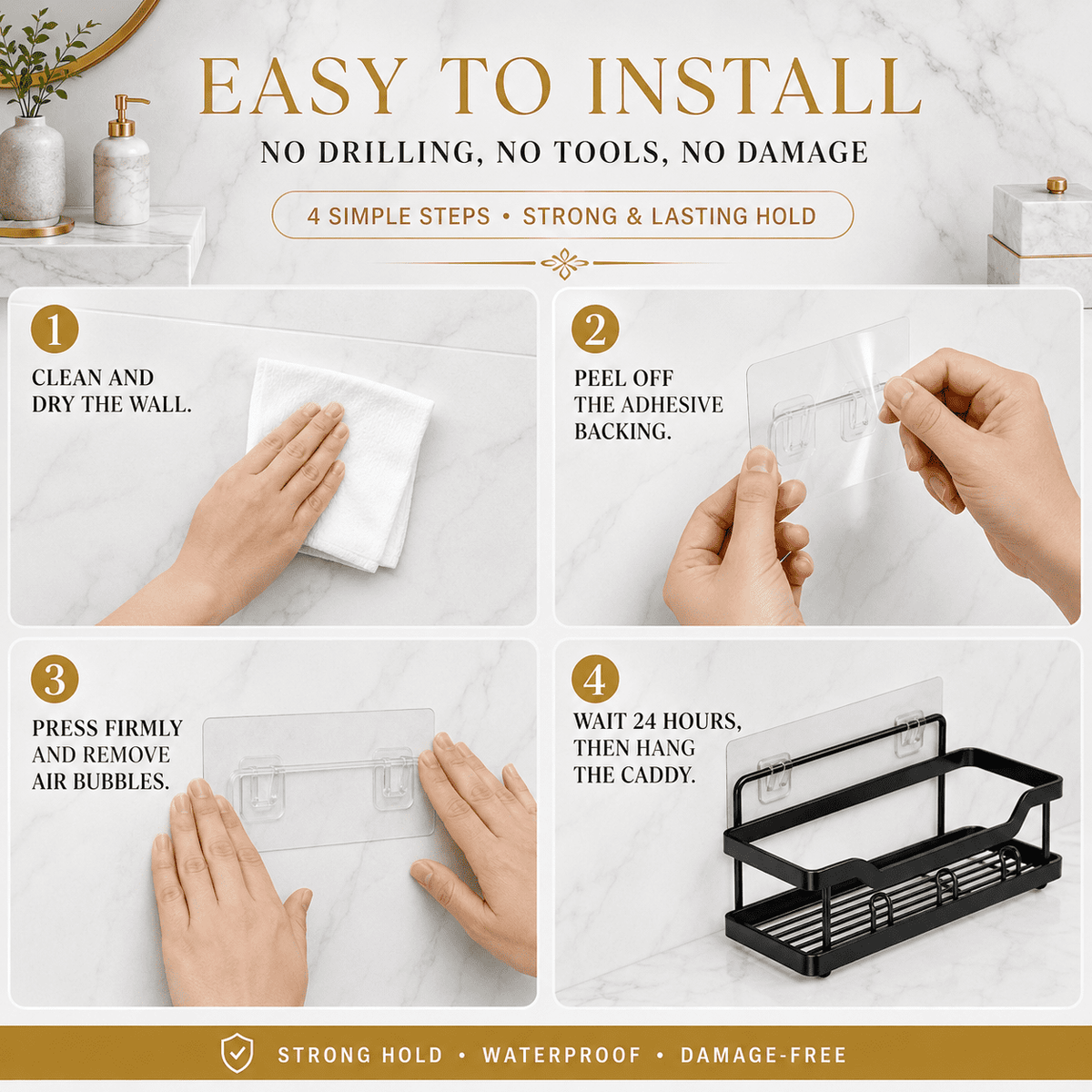 EASY TO INSTALL

NO DRILLING, NO TOOLS, NO DAMAGE

4 SIMPLE STEPS • STRONG & LASTING HOLD

1

CLEAN AND DRY THE WALL.

2

PEEL OFF THE ADHESIVE BACKING.

3

PRESS FIRMLY AND REMOVE AIR BUBBLES.

4

WAIT 24 HOURS, THEN HANG THE CADDY.

STRONG HOLD • WATERPROOF • DAMAGE-FREE